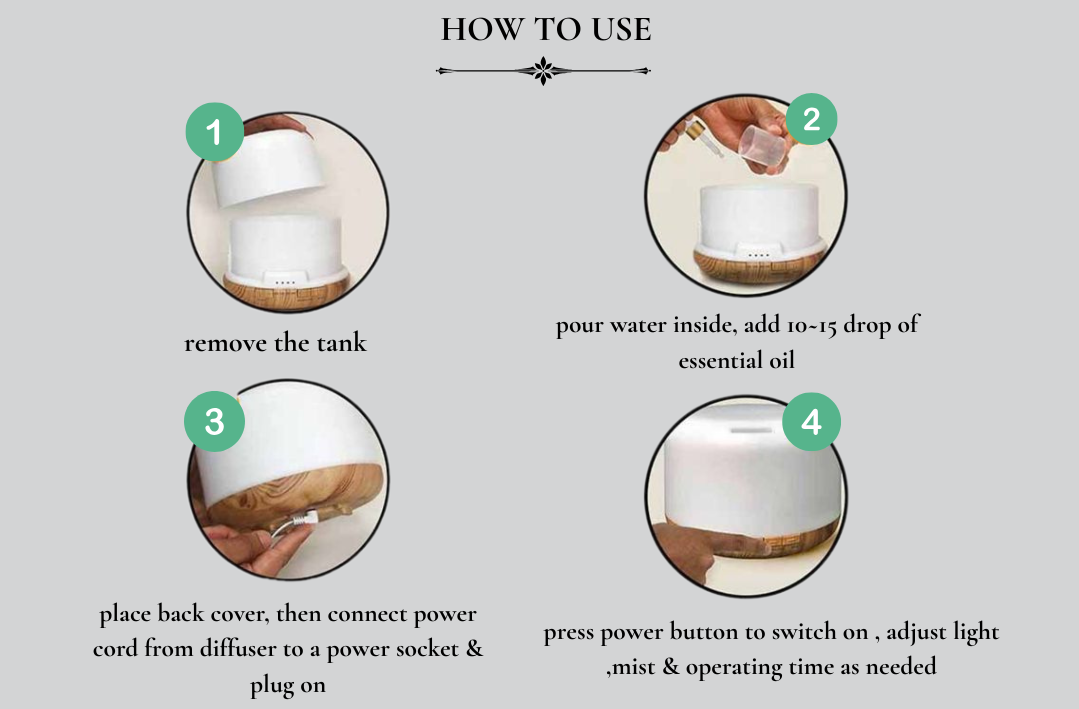 HOW TO USE

1

remove the tank

2

pour water inside, add 10~15 drop of essential oil

3

place back cover, then connect power cord from diffuser to a power socket & plug on

4

press power button to switch on , adjust light ,mist & operating time as needed