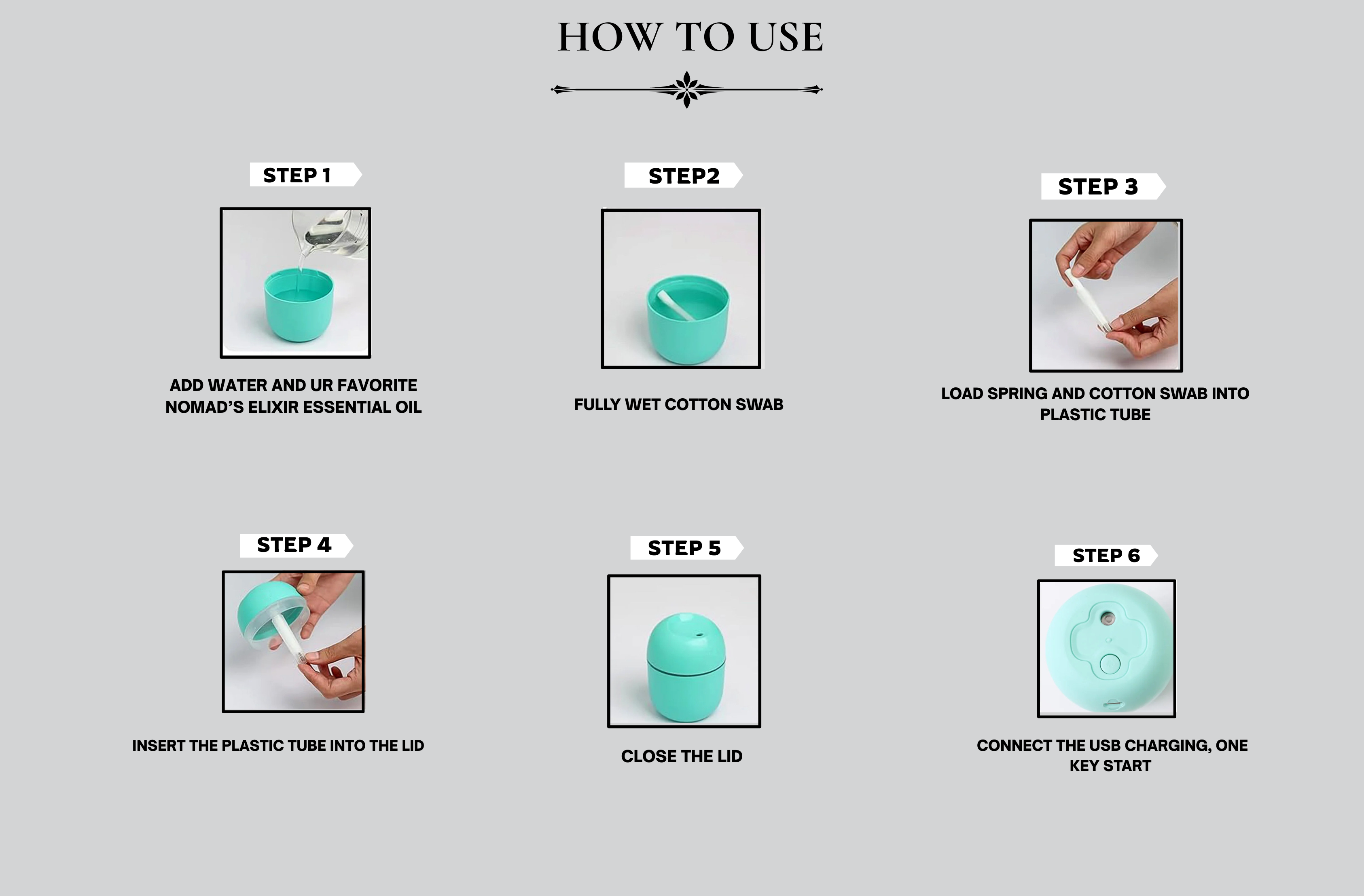 HOW TO USE

STEP 1

ADD WATER AND UR FAVORITE NOMAD'S ELIXIR ESSENTIAL OIL

STEP2

FULLY WET COTTON SWAB

STEP 3

LOAD SPRING AND COTTON SWAB INTO PLASTIC TUBE

STEP 4

INSERT THE PLASTIC TUBE INTO THE LID

STEP 5

CLOSE THE LID

STEP 6

CONNECT THE USB CHARGING, ONE KEY START